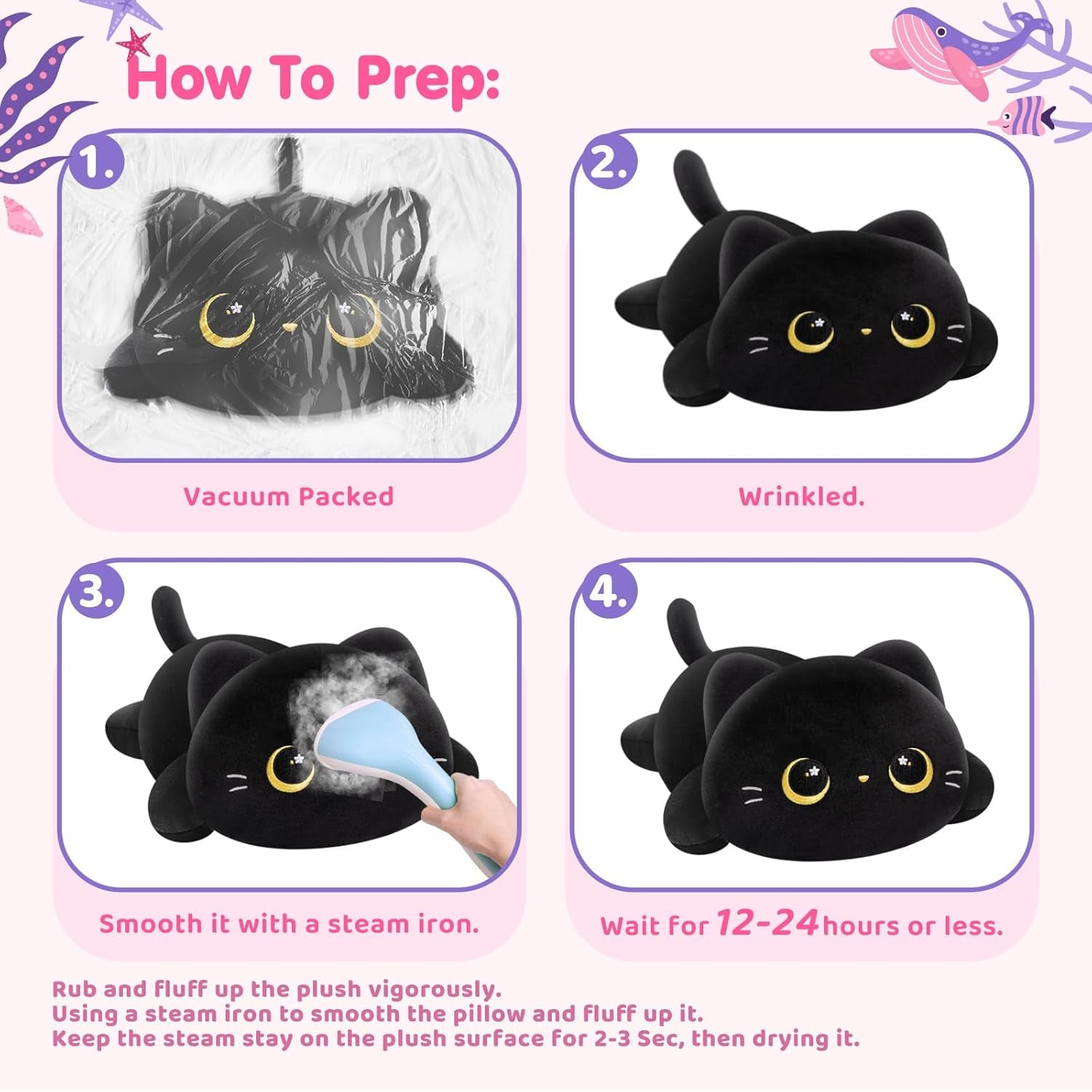 How To Prep:

1.

Vacuum Packed

2.

Wrinkled.

3.

Smooth it with a steam iron.

4.

Wait for 12-24 hours or less.

Rub and fluff up the plush vigorously.
Using a steam iron to smooth the pillow and fluff up it.
Keep the steam stay on the plush surface for 2-3 Sec, then drying it.