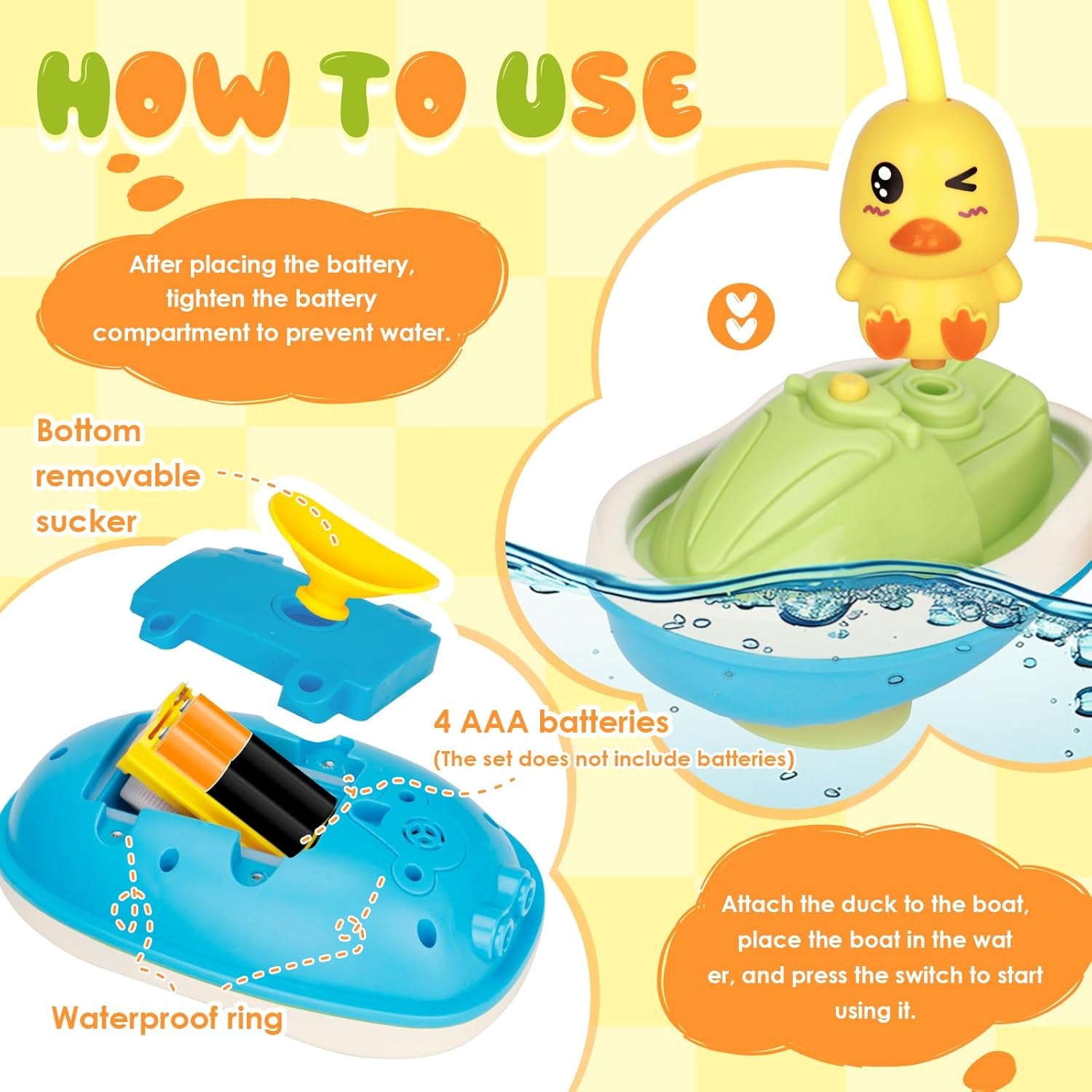 HOW TO USE

After placing the battery, tighten the battery compartment to prevent water.

Bottom removable sucker

4 AAA batteries
(The set does not include batteries)

Waterproof ring

Attach the duck to the boat, place the boat in the wat er, and press the switch to start using it.