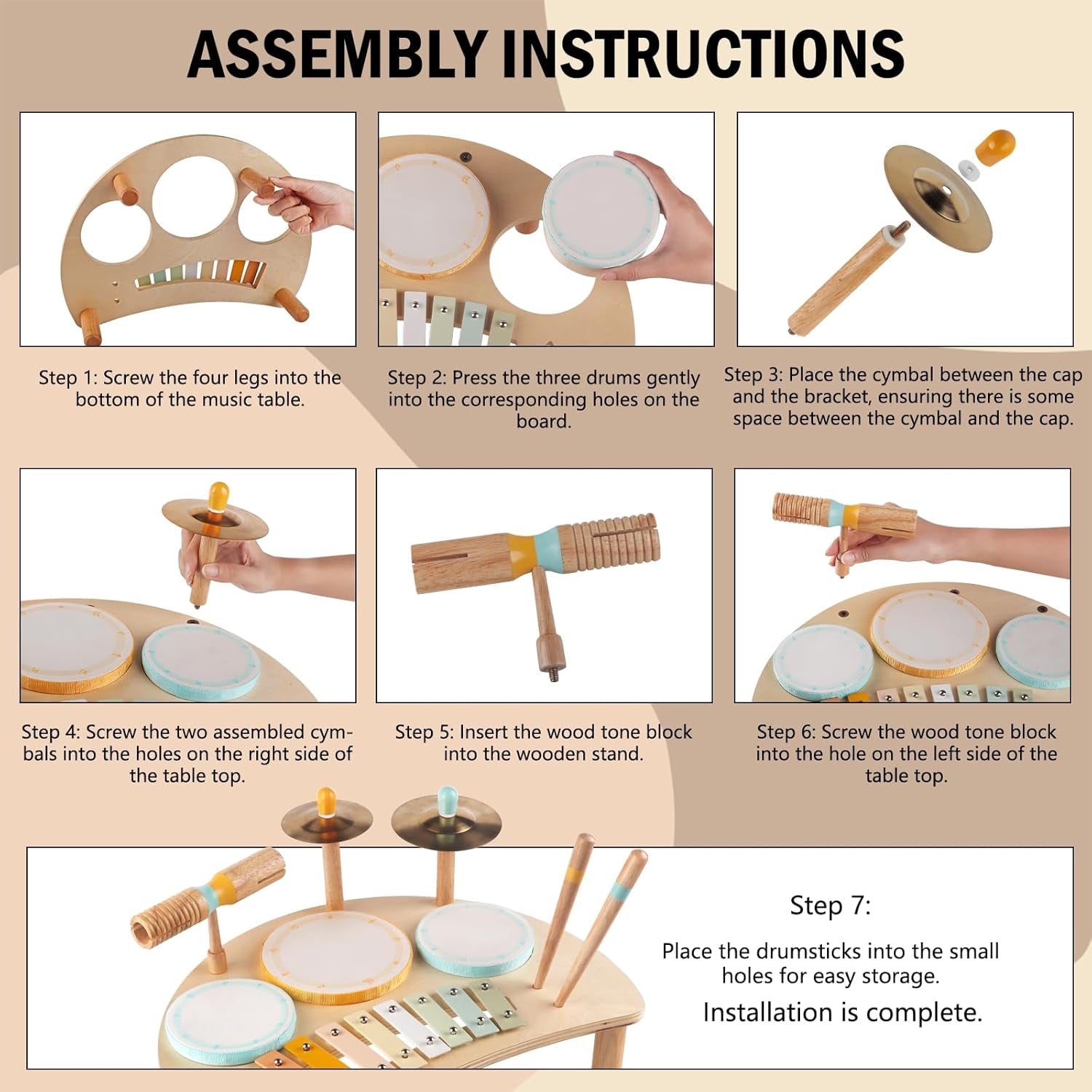 ASSEMBLY INSTRUCTIONS

Step 1: Screw the four legs into the bottom of the music table.

Step 2: Press the three drums gently into the corresponding holes on the board.

Step 3: Place the cymbal between the cap and the bracket, ensuring there is some space between the cymbal and the cap.

Step 4: Screw the two assembled cymbals into the holes on the right side of the table top.

Step 5: Insert the wood tone block into the wooden stand.

Step 6: Screw the wood tone block into the hole on the left side of the table top.

Step 7:

Place the drumsticks into the small holes for easy storage.

Installation is complete.